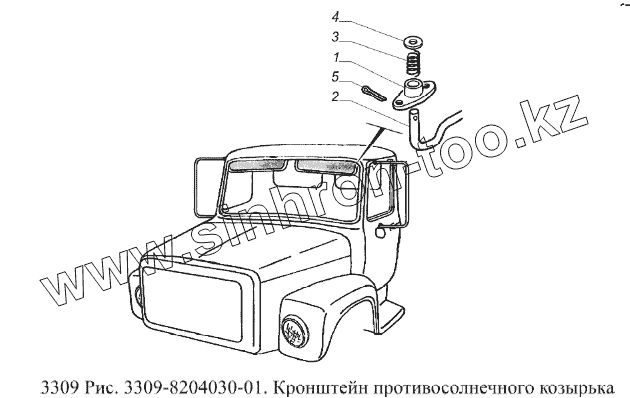 4
3
1
5
2

www.sinhron-too.kz

3309 Рис. 3309-8204030-01. Кронштейн противосолнечного козырька